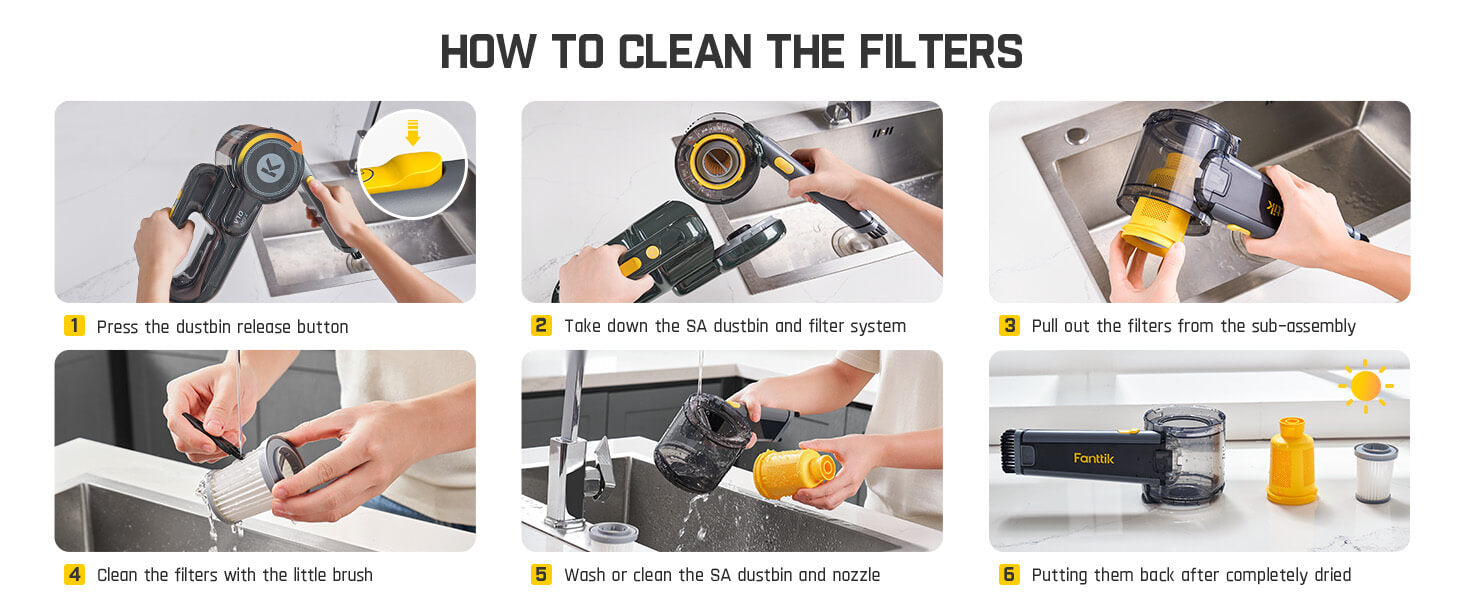 HOW TO CLEAN THE FILTERS

1 Press the dustbin release button

2 Take down the SA dustbin and filter system

3 Pull out the filters from the sub-assembly

4 Clean the filters with the little brush

5 Wash or clean the SA dustbin and nozzle

Fanttik

6 Putting them back after completely dried