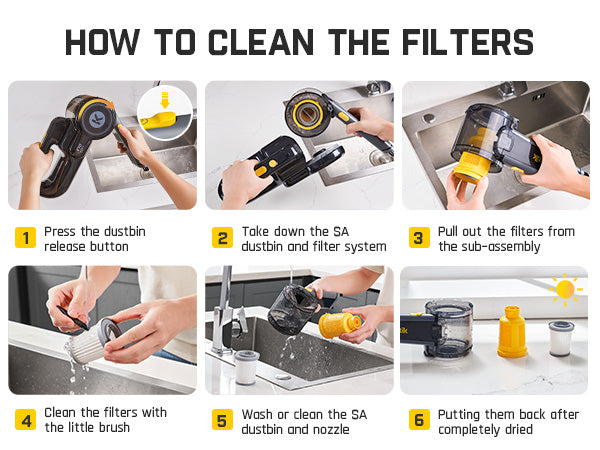 HOW TO CLEAN THE FILTERS

1 Press the dustbin release button

2 Take down the SA dustbin and filter system

3 Pull out the filters from the sub-assembly

4 Clean the filters with the little brush

5 Wash or clean the SA dustbin and nozzle

6 Putting them back after completely dried