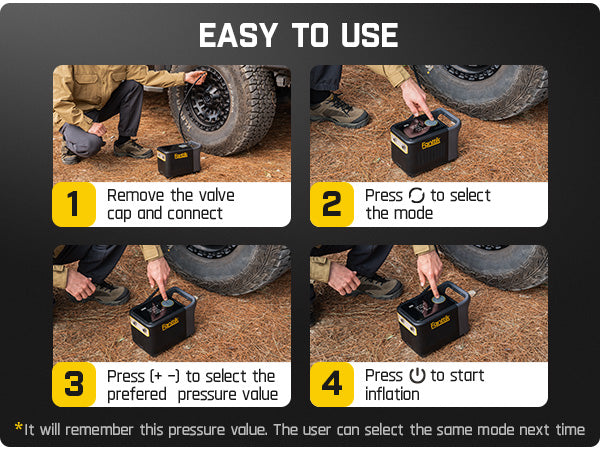 EASY TO USE

Fanttik

1 Remove the valve cap and connect

Fanttik

2 Press to select the mode

Fanttik

3 Press (+ −) to select the prefered pressure value

Fanttik

4 Press to start inflation

*It will remember this pressure value. The user can select the same mode next time