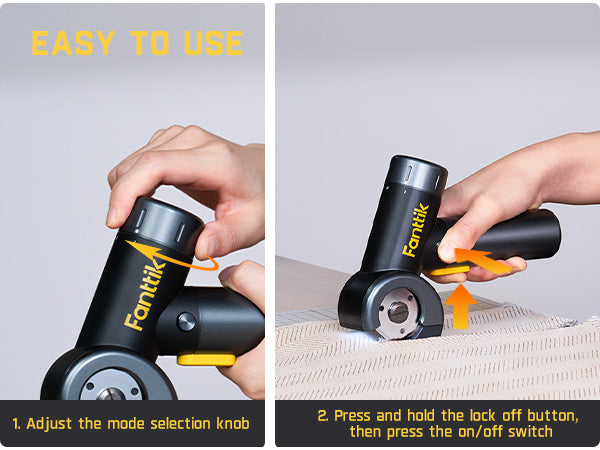 EASY TO USE

Fanttik

1. Adjust the mode selection knob

Fanttik

2. Press and hold the lock off button, then press the on/off switch