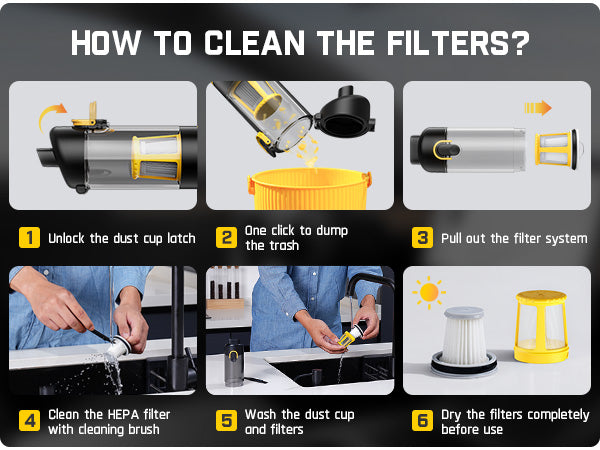 HOW TO CLEAN THE FILTERS?

1 Unlock the dust cup latch

2 One click to dump the trash

3 Pull out the filter system

4 Clean the HEPA filter with cleaning brush

5 Wash the dust cup and filters

6 Dry the filters completely before use