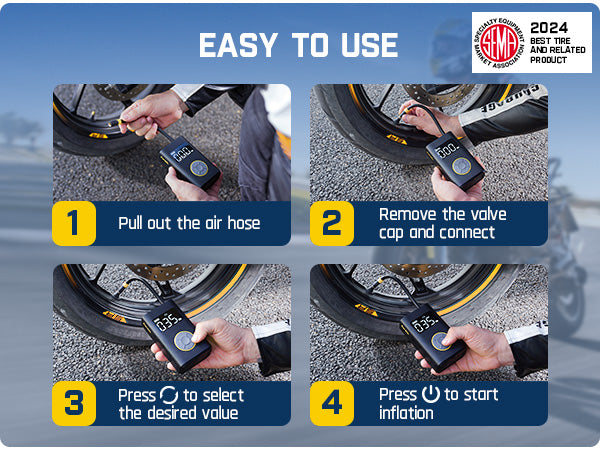 EASY TO USE

SPECIALTY EQUIPMENT MARKET ASSOCIATION SEMA 2024 BEST TIRE AND RELATED PRODUCT

000.

000.

1 Pull out the air hose

2 Remove the valve cap and connect

035.

035.

3 Press to select the desired value

4 Press to start inflation